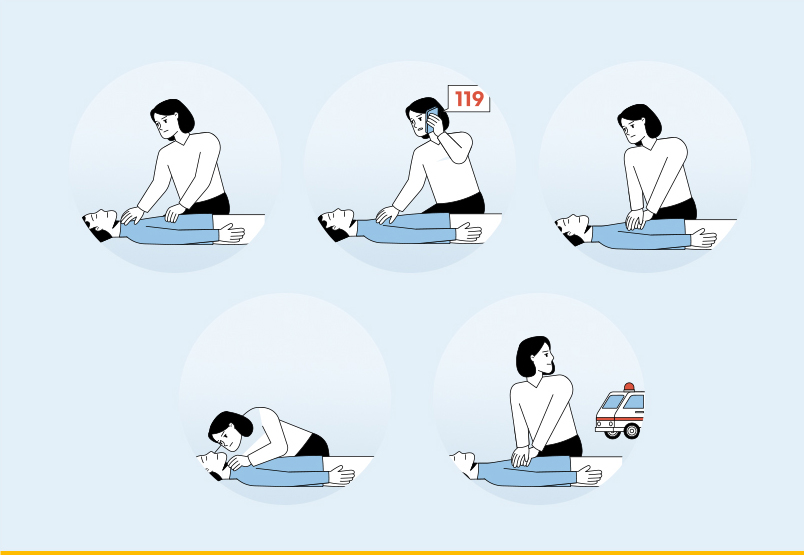 119