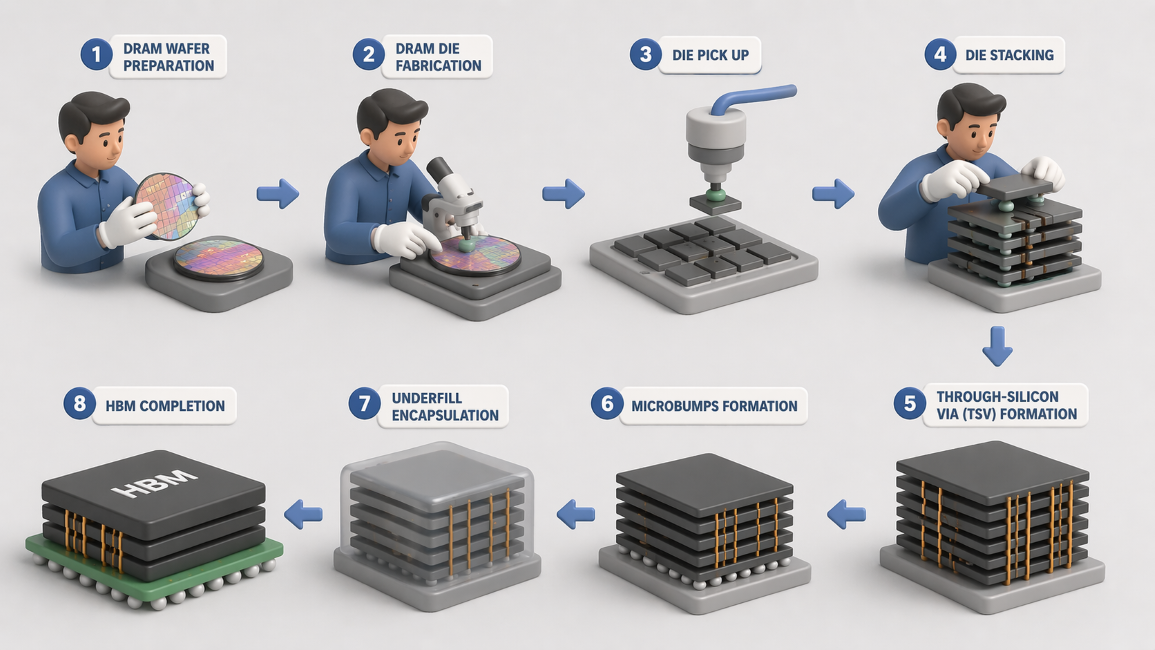 1 DRAM WAFER PREPARATION

2 DRAM DIE FABRICATION

3 DIE PICK UP

4 DIE STACKING

5 THROUGH-SILICON VIA (TSV) FORMATION

6 MICROBUMPS FORMATION

7 UNDERFILL ENCAPSULATION

8 HBM COMPLETION

HBM